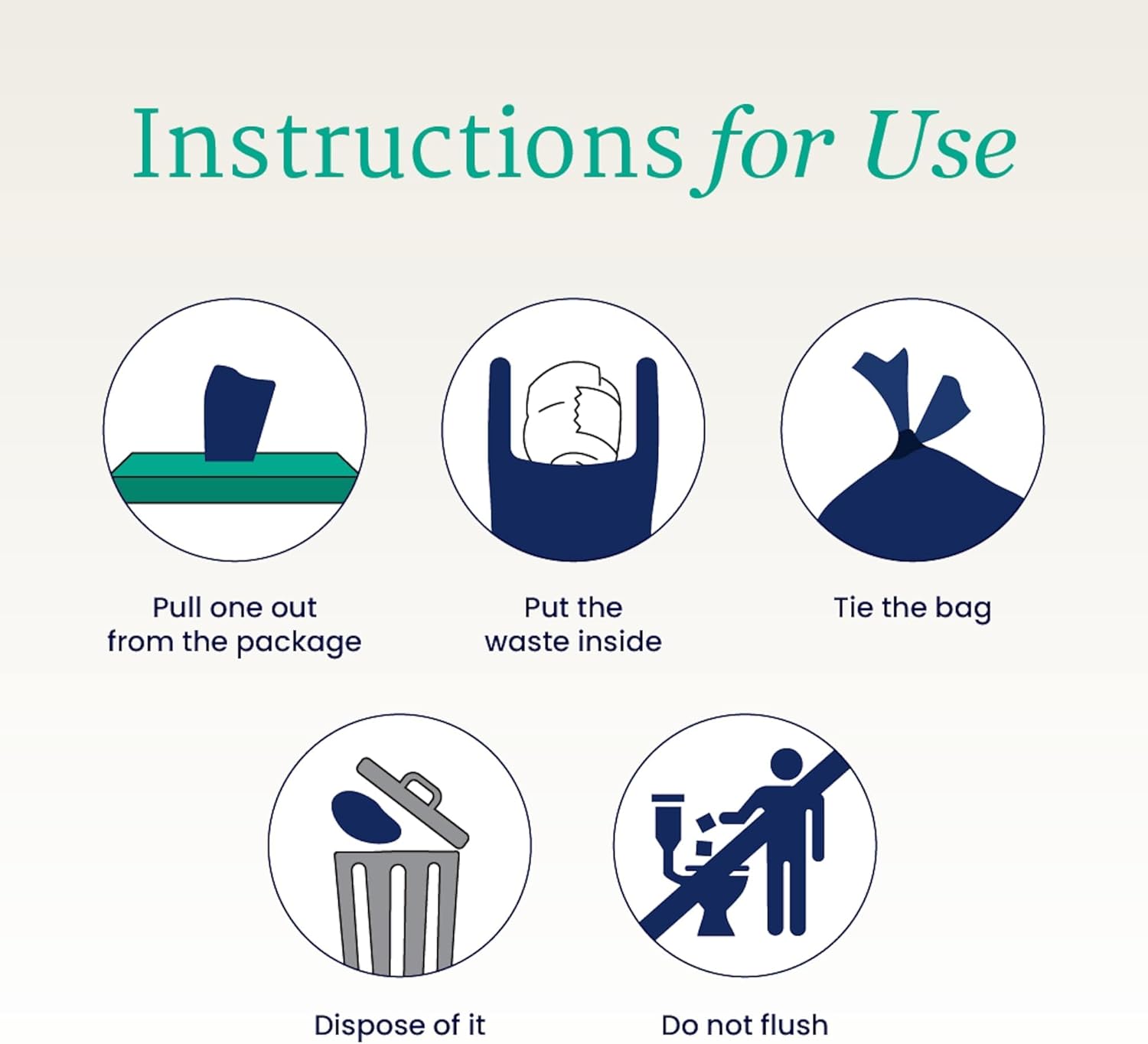 Instructions for Use

Pull one out from the package

Put the waste inside

Tie the bag

Dispose of it

Do not flush