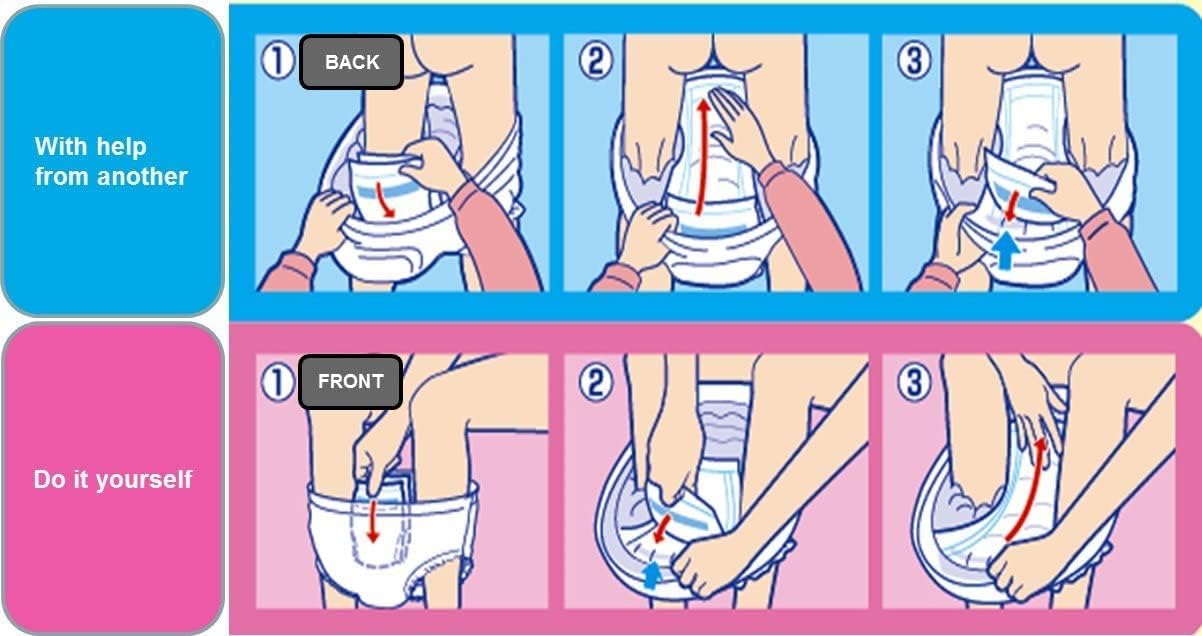 With help from another

① BACK

②

③

Do it yourself

① FRONT

②

③